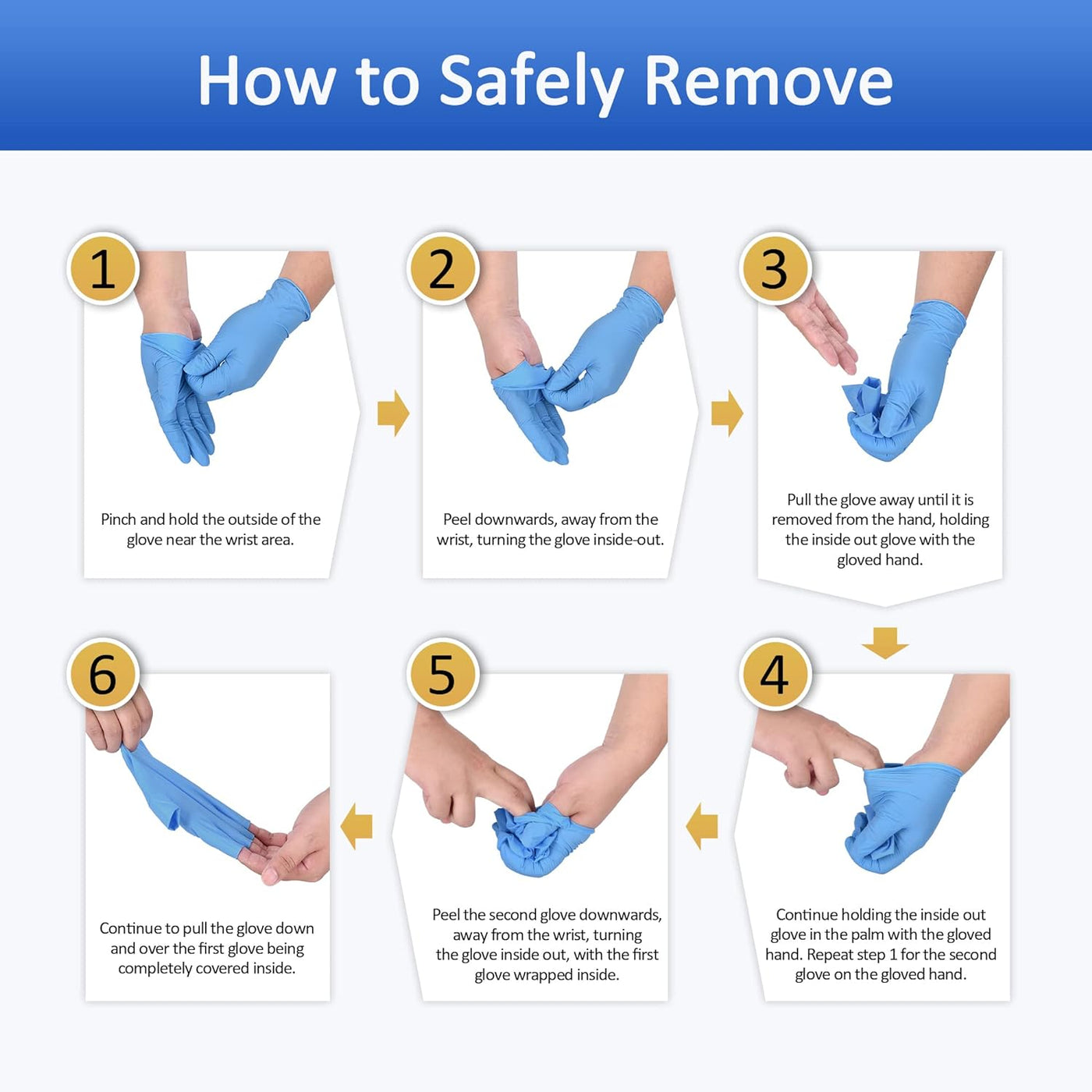 How to Safely Remove

1

Pinch and hold the outside of the glove near the wrist area.

2

Peel downwards, away from the wrist, turning the glove inside-out.

3

Pull the glove away until it is removed from the hand, holding the inside out glove with the gloved hand.

4

Continue holding the inside out glove in the palm with the gloved hand. Repeat step 1 for the second glove on the gloved hand.

5

Peel the second glove downwards, away from the wrist, turning the glove inside out, with the first glove wrapped inside.

6

Continue to pull the glove down and over the first glove being completely covered inside.