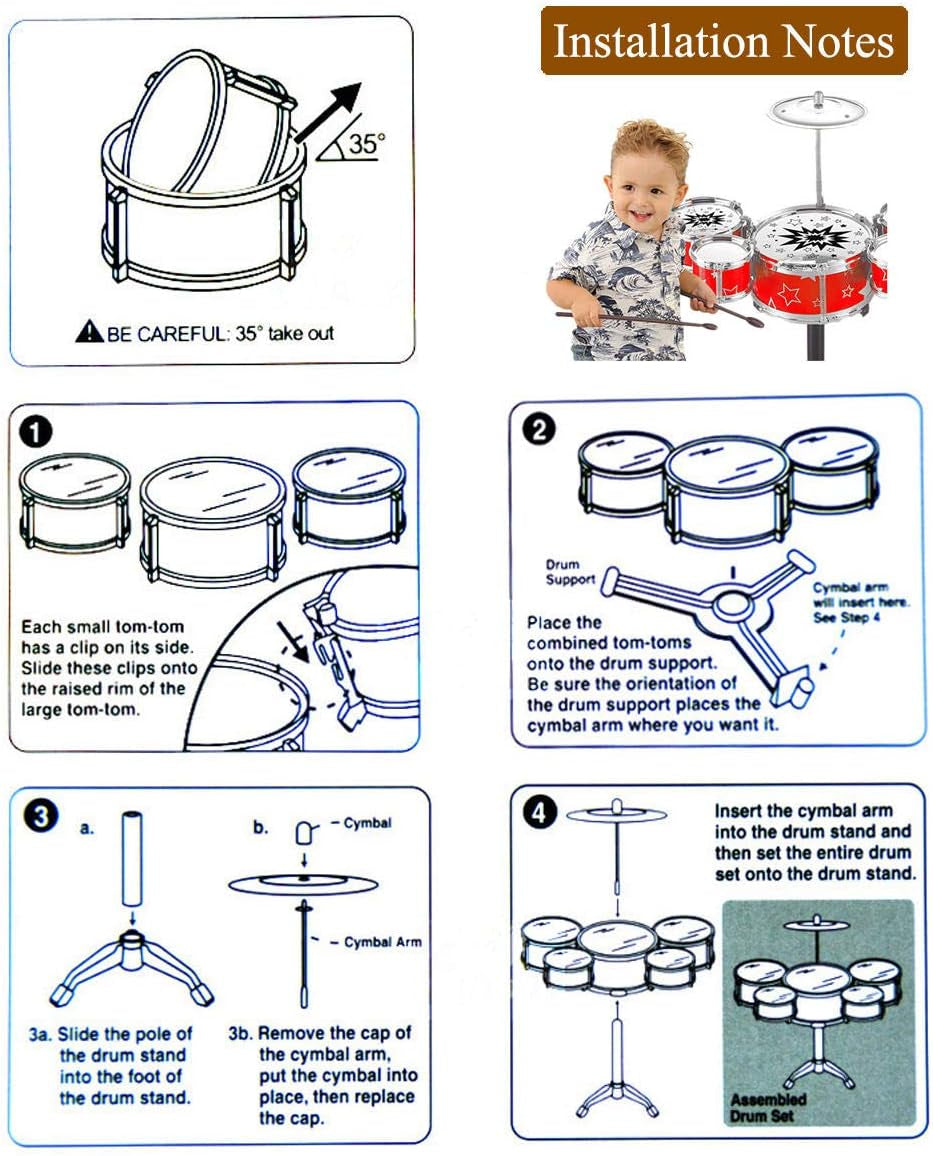 35°

BE CAREFUL: 35° take out

Installation Notes

1

Each small tom-tom has a clip on its side. Slide these clips onto the raised rim of the large tom-tom.

2

Drum Support

Cymbal arm will insert here. See Step 4

Place the combined tom-toms onto the drum support. Be sure the orientation of the drum support places the cymbal arm where you want it.

3

a.

b.

Cymbal

Cymbal Arm

3a. Slide the pole of the drum stand into the foot of the drum stand.

3b. Remove the cap of the cymbal arm, put the cymbal into place, then replace the cap.

4

Insert the cymbal arm into the drum stand and then set the entire drum set onto the drum stand.

Assembled Drum Set