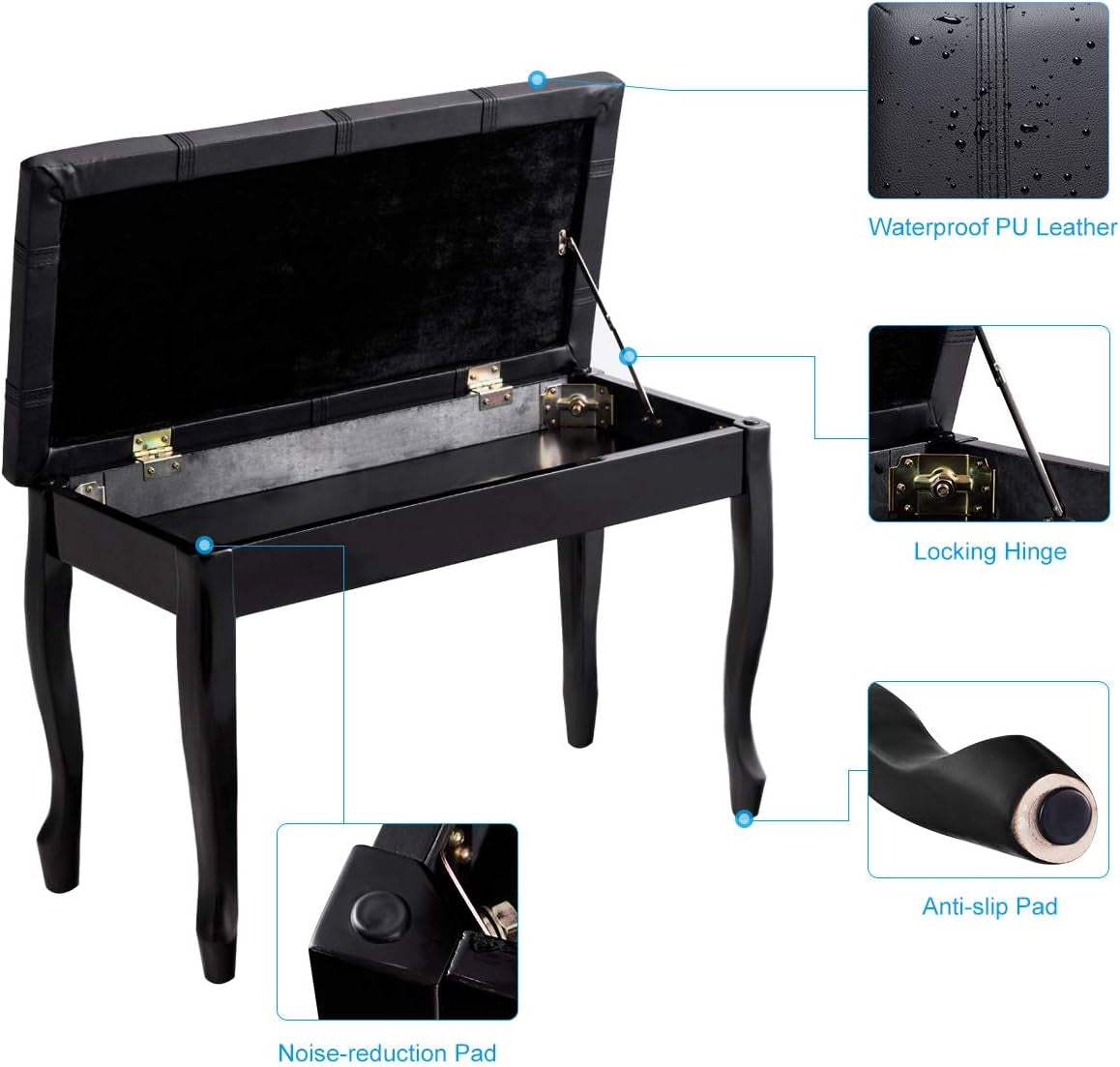 Waterproof PU Leather

Locking Hinge

Anti-slip Pad

Noise-reduction Pad