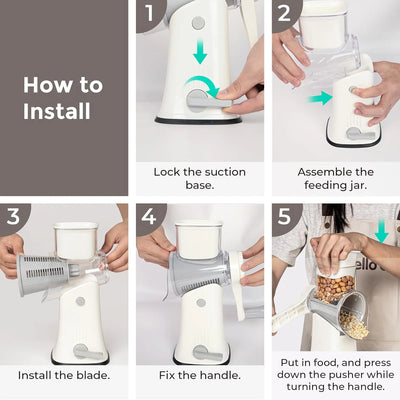 How to Install

1

Lock the suction base.

2

Assemble the feeding jar.

3

Install the blade.

4

Fix the handle.

5

ello

Put in food, and press down the pusher while turning the handle.