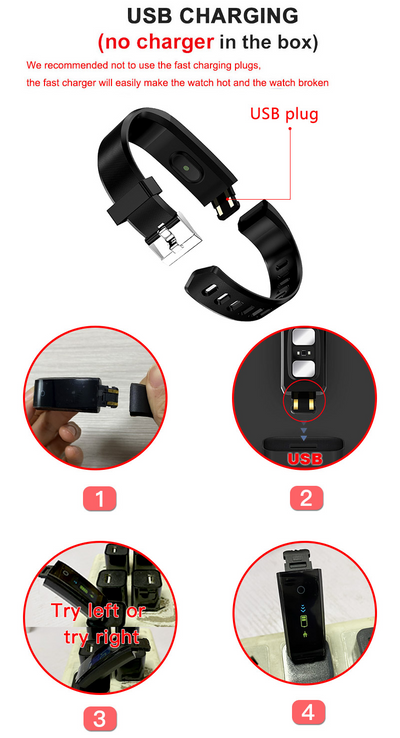 USB CHARGING
(no charger in the box)
We recommended not to use the fast charging plugs,
the fast charger will easily make the watch hot and the watch broken

USB plug

USB

1

2

Try left or try right

3

4