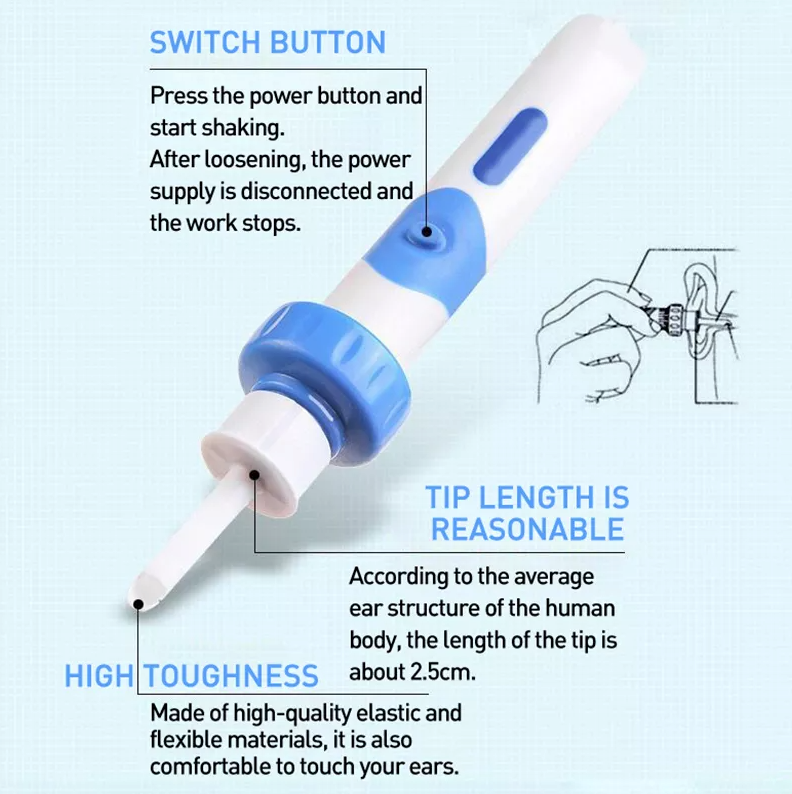 SWITCH BUTTON

Press the power button and start shaking.
After loosening, the power supply is disconnected and the work stops.

TIP LENGTH IS REASONABLE

According to the average ear structure of the human body, the length of the tip is about 2.5cm.

HIGH TOUGHNESS

Made of high-quality elastic and flexible materials, it is also comfortable to touch your ears.