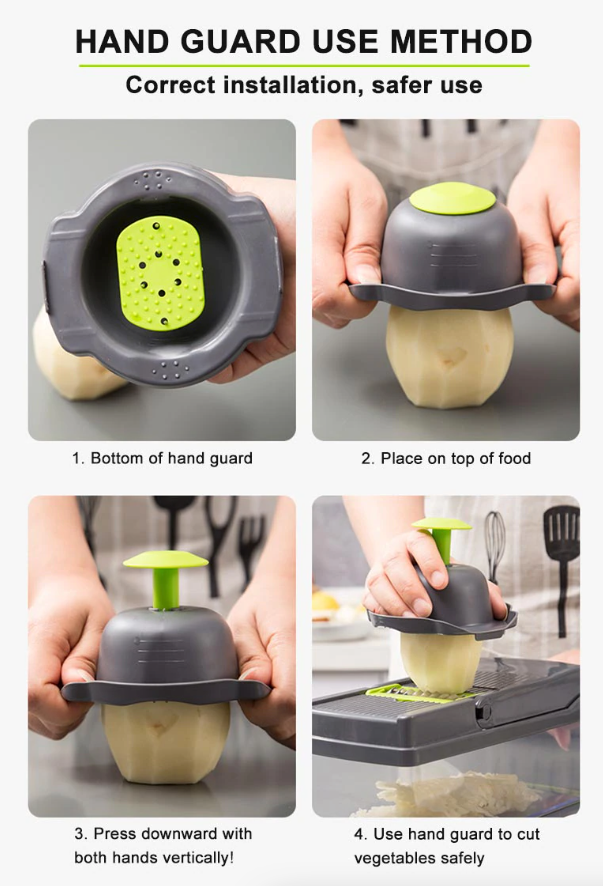 HAND GUARD USE METHOD

Correct installation, safer use

1. Bottom of hand guard

2. Place on top of food

3. Press downward with both hands vertically!

4. Use hand guard to cut vegetables safely