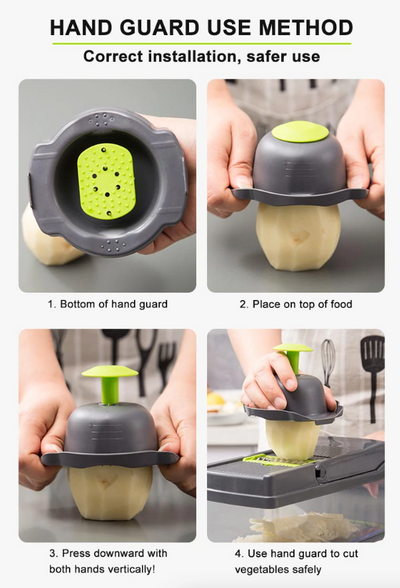 HAND GUARD USE METHOD

Correct installation, safer use

1. Bottom of hand guard

2. Place on top of food

3. Press downward with both hands vertically!

4. Use hand guard to cut vegetables safely