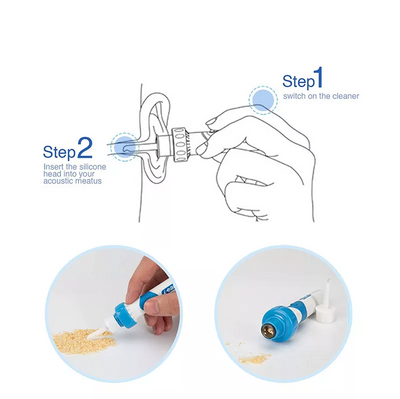 Step1
switch on the cleaner

Step2
Insert the silicone head into your acoustic meatus