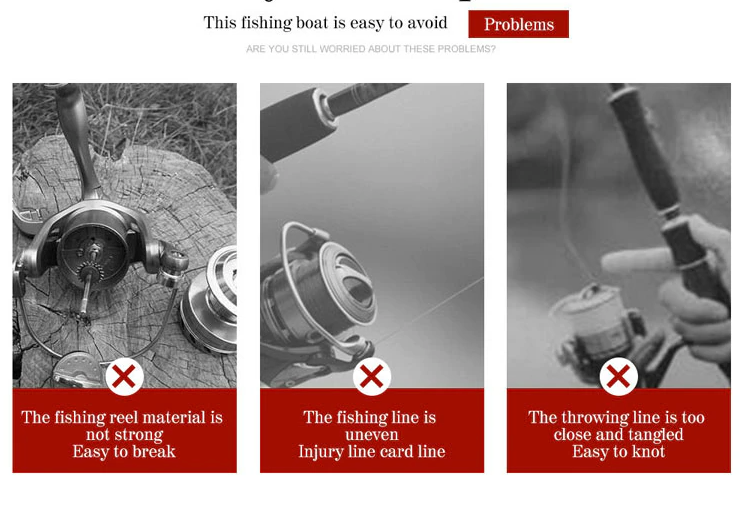 This fishing boat is easy to avoid Problems

ARE YOU STILL WORRIED ABOUT THESE PROBLEMS?

The fishing reel material is not strong
Easy to break

The fishing line is uneven
Injury line card line

The throwing line is too close and tangled
Easy to knot