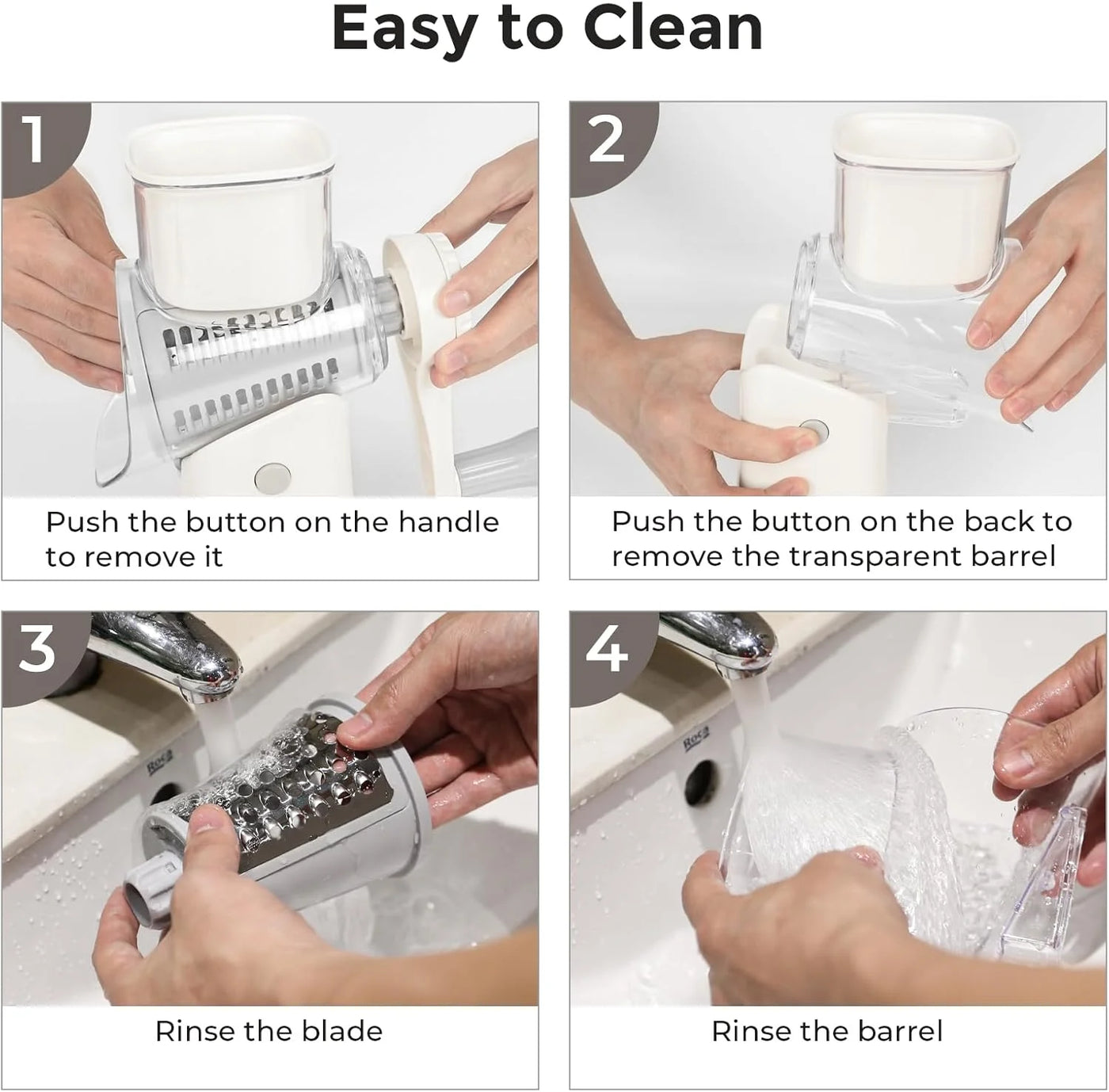 Easy to Clean

1

Push the button on the handle to remove it

2

Push the button on the back to remove the transparent barrel

3

Roca

Rinse the blade

4

Roca

Rinse the barrel