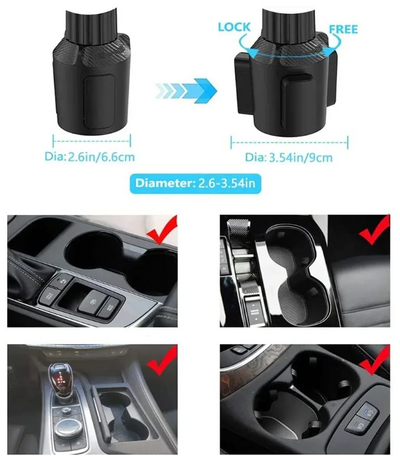 LOCK

FREE

Dia: 2.6in/6.6cm

Dia: 3.54in/9cm

Diameter: 2.6-3.54in