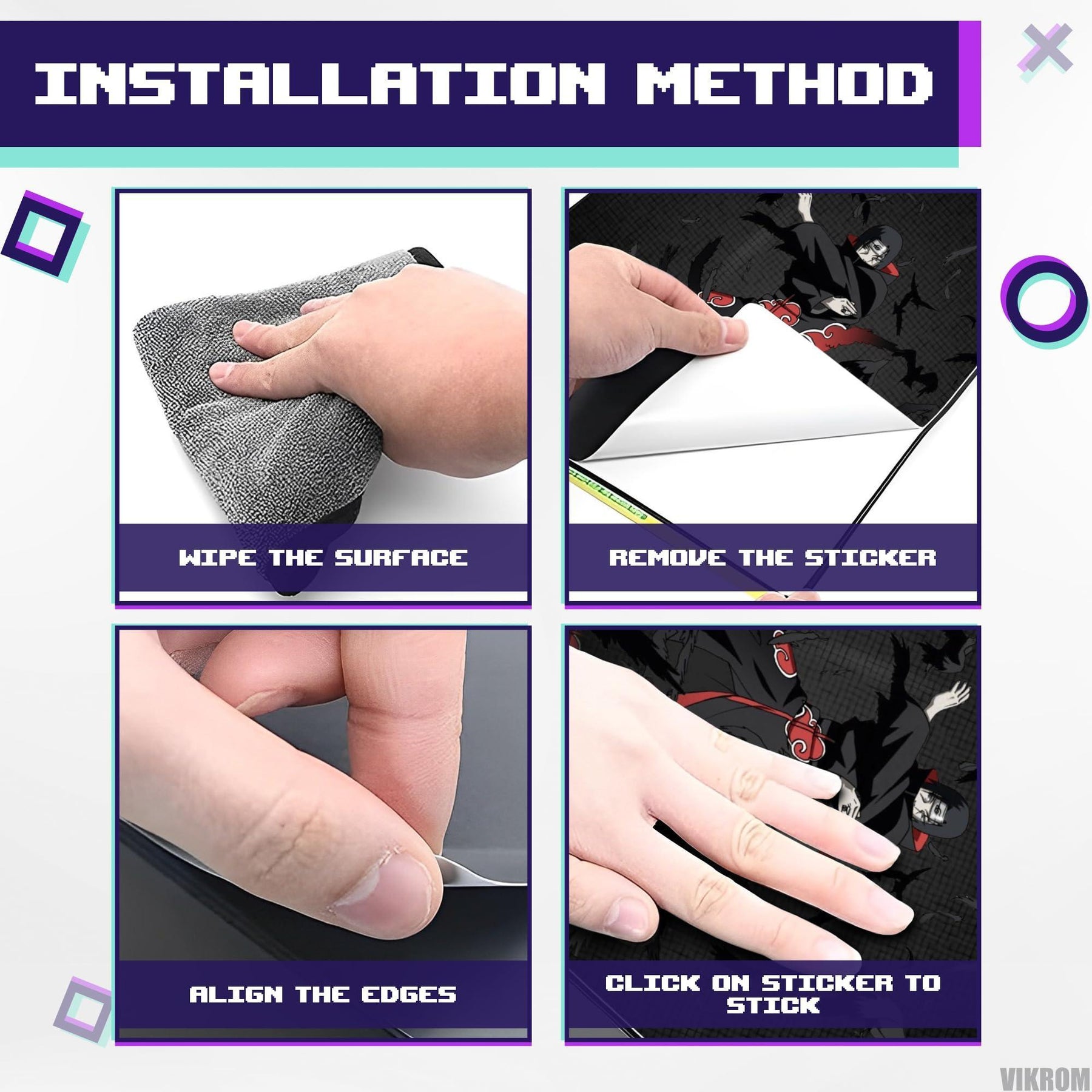 INSTALLATION METHOD

WIPE THE SURFACE

REMOVE THE STICKER

ALIGN THE EDGES

CLICK ON STICKER TO STICK

VIKROM