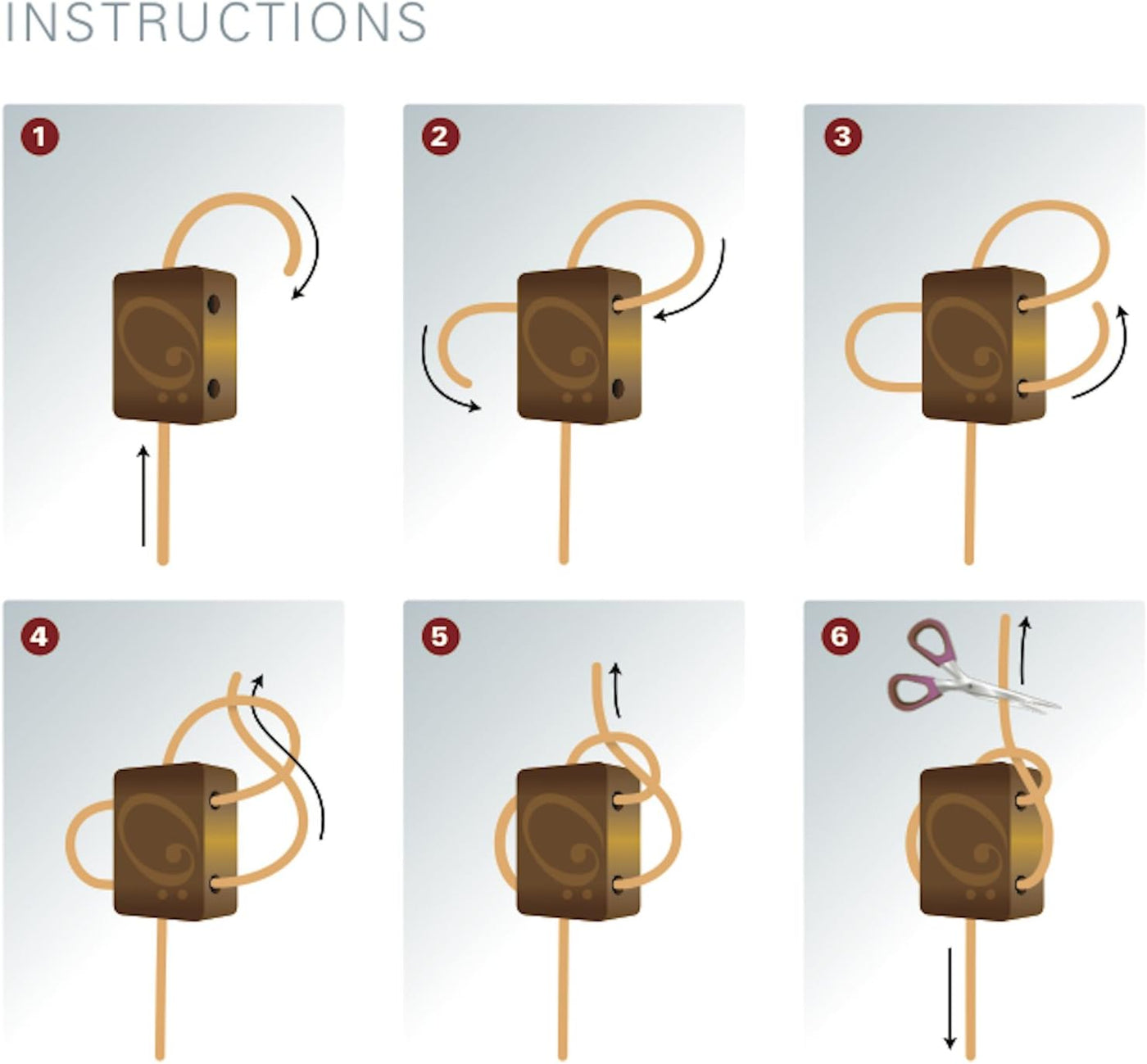 INSTRUCTIONS

1

2

3

4

5

6