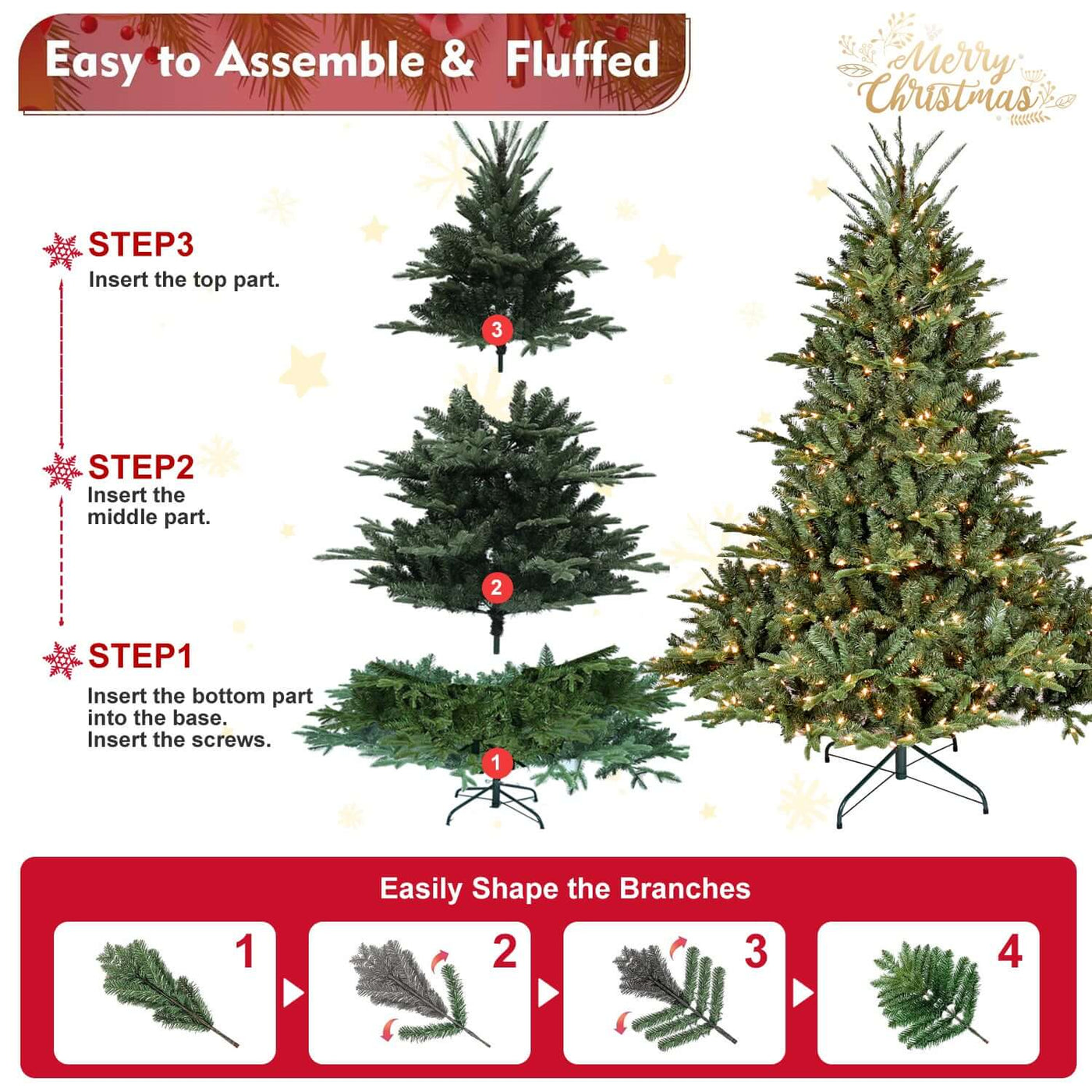 Easy to Assemble & Fluffed

Merry Christmas

STEP3
Insert the top part.

3

STEP2
Insert the middle part.

2

STEP1
Insert the bottom part into the base.
Insert the screws.

1

Easily Shape the Branches

1

2

3

4